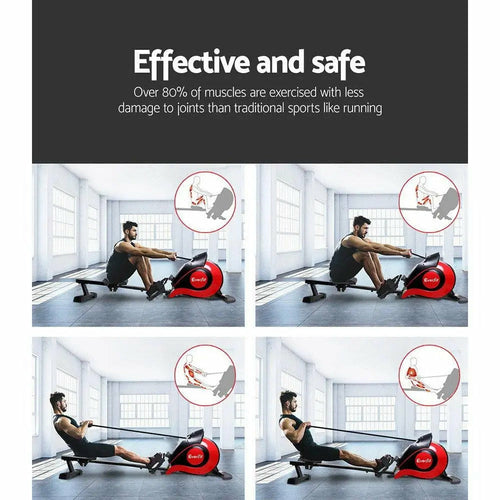 Effective and safe

Over 80% of muscles are exercised with less damage to joints than traditional sports like running

Everfit

Everfit

Everfit

Everfit